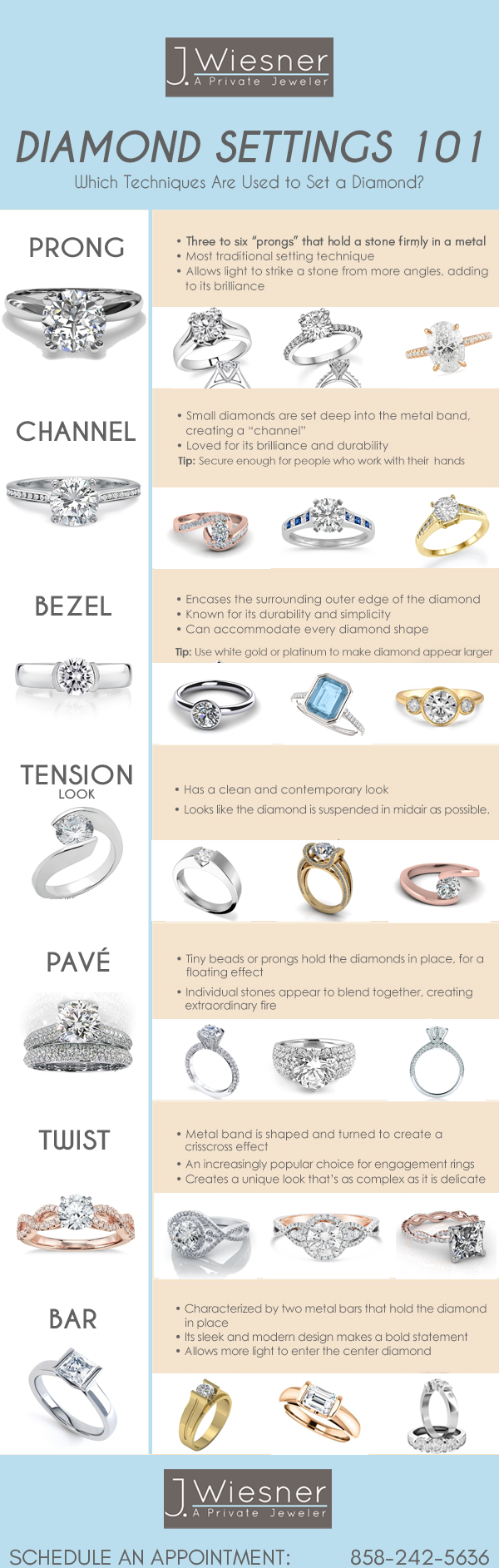 J. Wiesner
A Private Jeweler

DIAMOND SETTINGS 101
Which Techniques Are Used to Set a Diamond?

PRONG

• Three to six "prongs" that hold a stone firmly in a metal
• Most traditional setting technique
• Allows light to strike a stone from more angles, adding to its brilliance

CHANNEL

• Small diamonds are set deep into the metal band, creating a "channel"
• Loved for its brilliance and durability
Tip: Secure enough for people who work with their hands

BEZEL

• Encases the surrounding outer edge of the diamond
• Known for its durability and simplicity
• Can accommodate every diamond shape
Tip: Use white gold or platinum to make diamond appear larger

TENSION
LOOK

• Has a clean and contemporary look
• Looks like the diamond is suspended in midair as possible.

PAVÉ

• Tiny beads or prongs hold the diamonds in place, for a floating effect
• Individual stones appear to blend together, creating extraordinary fire

TWIST

• Metal band is shaped and turned to create a crisscross effect
• An increasingly popular choice for engagement rings
• Creates a unique look that's as complex as it is delicate

BAR

• Characterized by two metal bars that hold the diamond in place
• Its sleek and modern design makes a bold statement
• Allows more light to enter the center diamond

J. Wiesner
A Private Jeweler

SCHEDULE AN APPOINTMENT: 858-242-5636